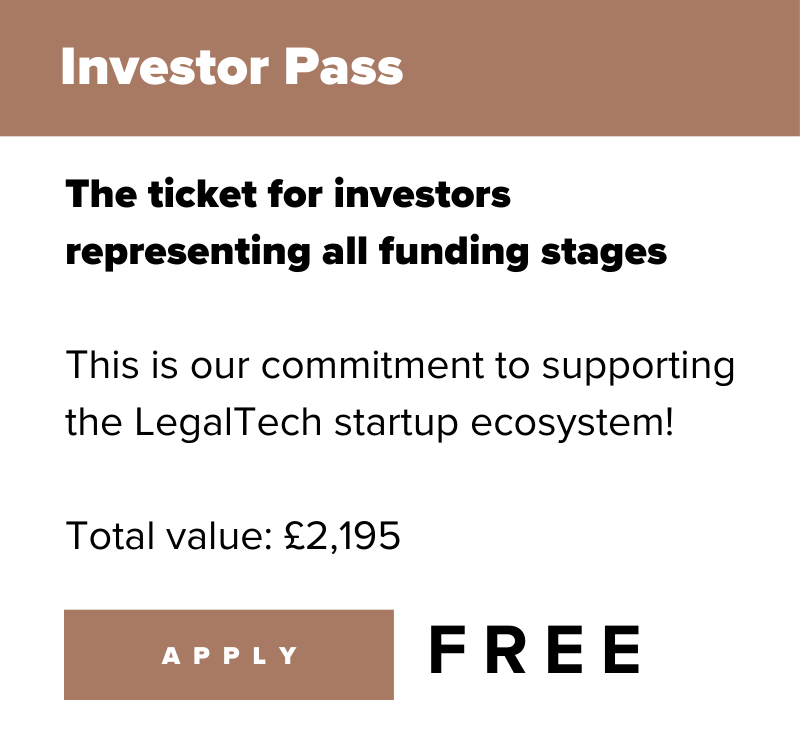 Investor Pass

The ticket for investors representing all funding stages

This is our commitment to supporting the LegalTech startup ecosystem!

Total value: £2,195

APPLY

FREE