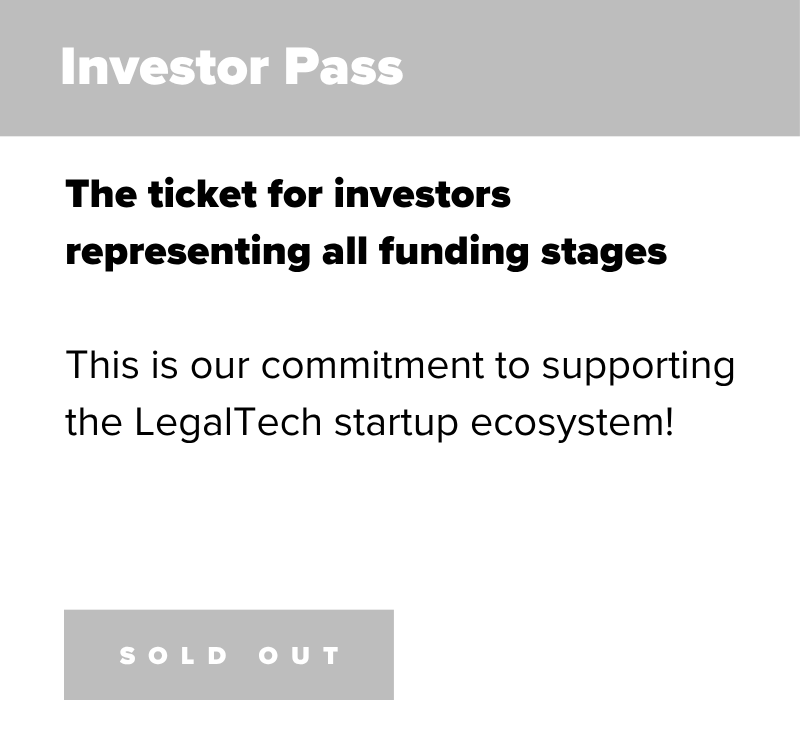 Investor Pass

The ticket for investors representing all funding stages

This is our commitment to supporting the LegalTech startup ecosystem!

SOLD OUT